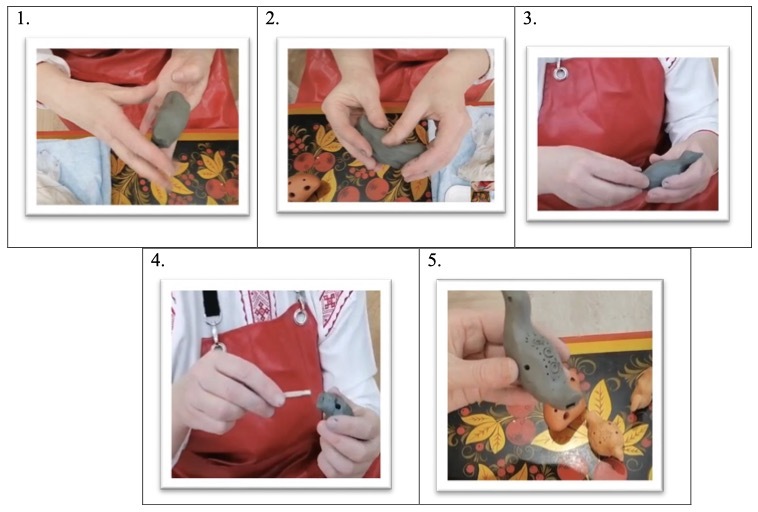 1.

2.

3.

4.

5.