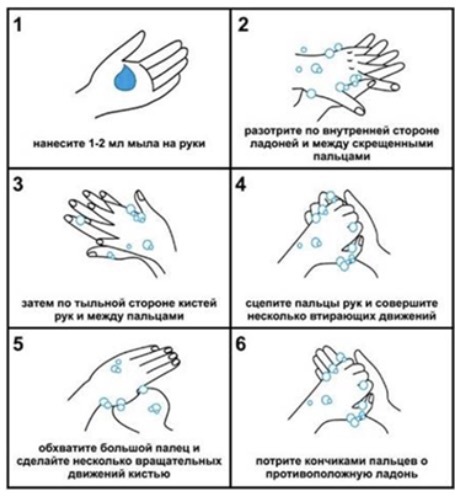 1

нанесите 1-2 мл мыла на руки

2

разотрите по внутренней стороне ладоней и между скрещенными пальцами

3

затем по тыльной стороне кистей рук и между пальцами

4

сцепите пальцы рук и совершите несколько втирающих движений

5

обхватите большой палец и сделайте несколько вращательных движений кистью

6

потрите кончиками пальцев о противоположную ладонь